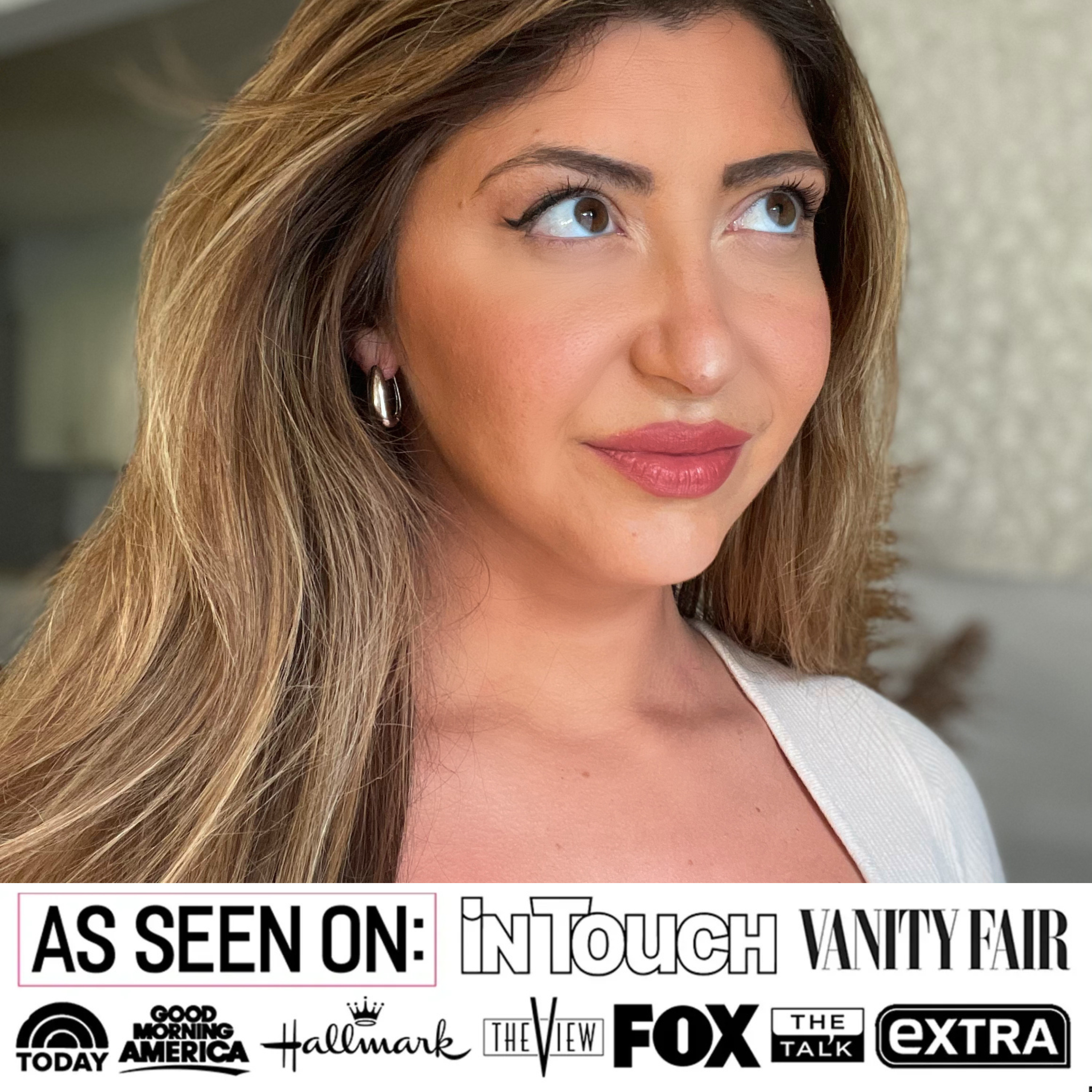 AS SEEN ON: inTouch VANITY FAIR

TODAY GOOD MORNING AMERICA Hallmark THE VIEW FOX THE TALK eXTRA