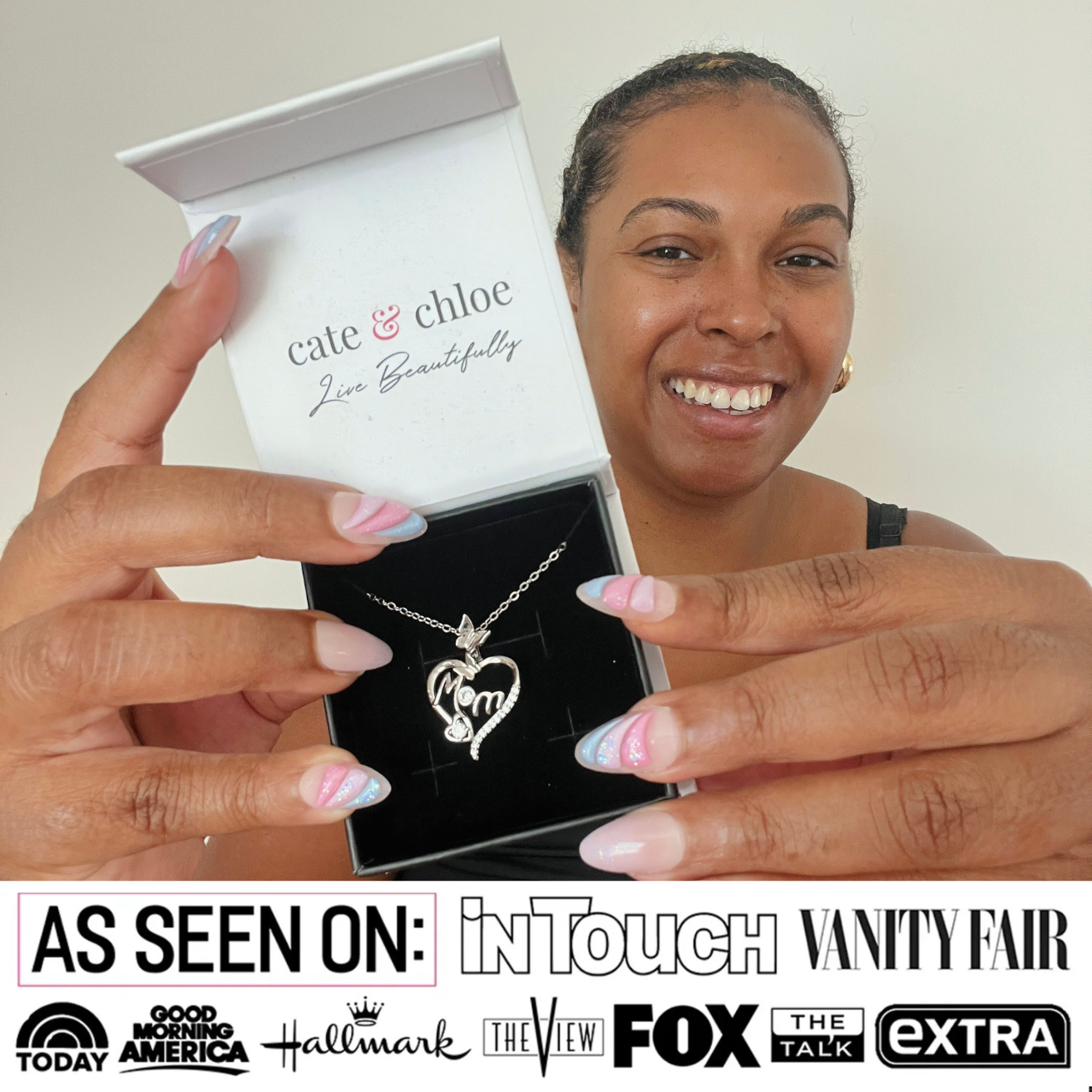 cate & chloe
Live Beautifully

Mom

AS SEEN ON: inTouch VANITY FAIR

TODAY GOOD MORNING AMERICA Hallmark THE VIEW FOX THE TALK EXTRA