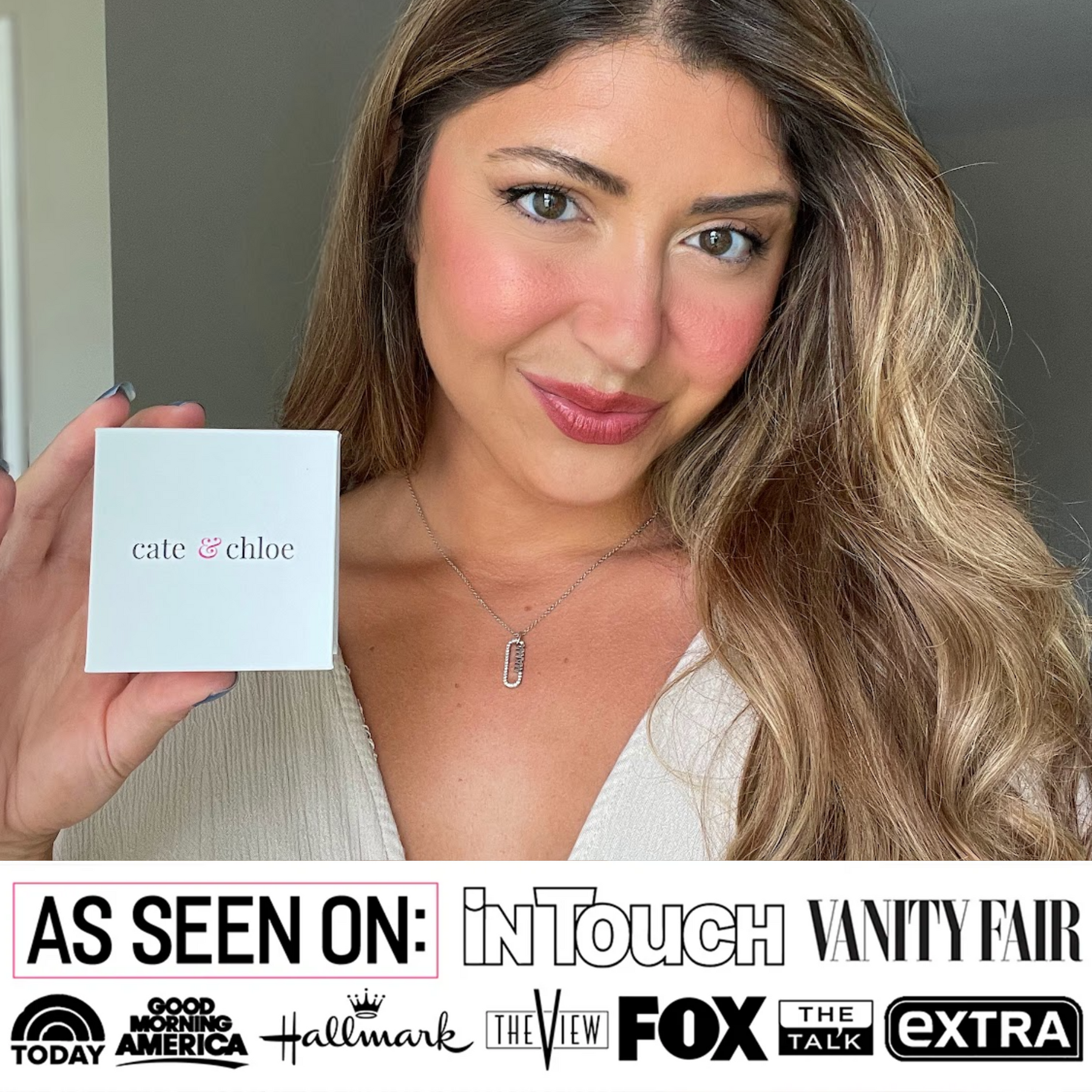 cate & chloe

AS SEEN ON: inTouch VANITY FAIR

TODAY GOOD MORNING AMERICA Hallmark THE VIEW FOX THE TALK eXTRA