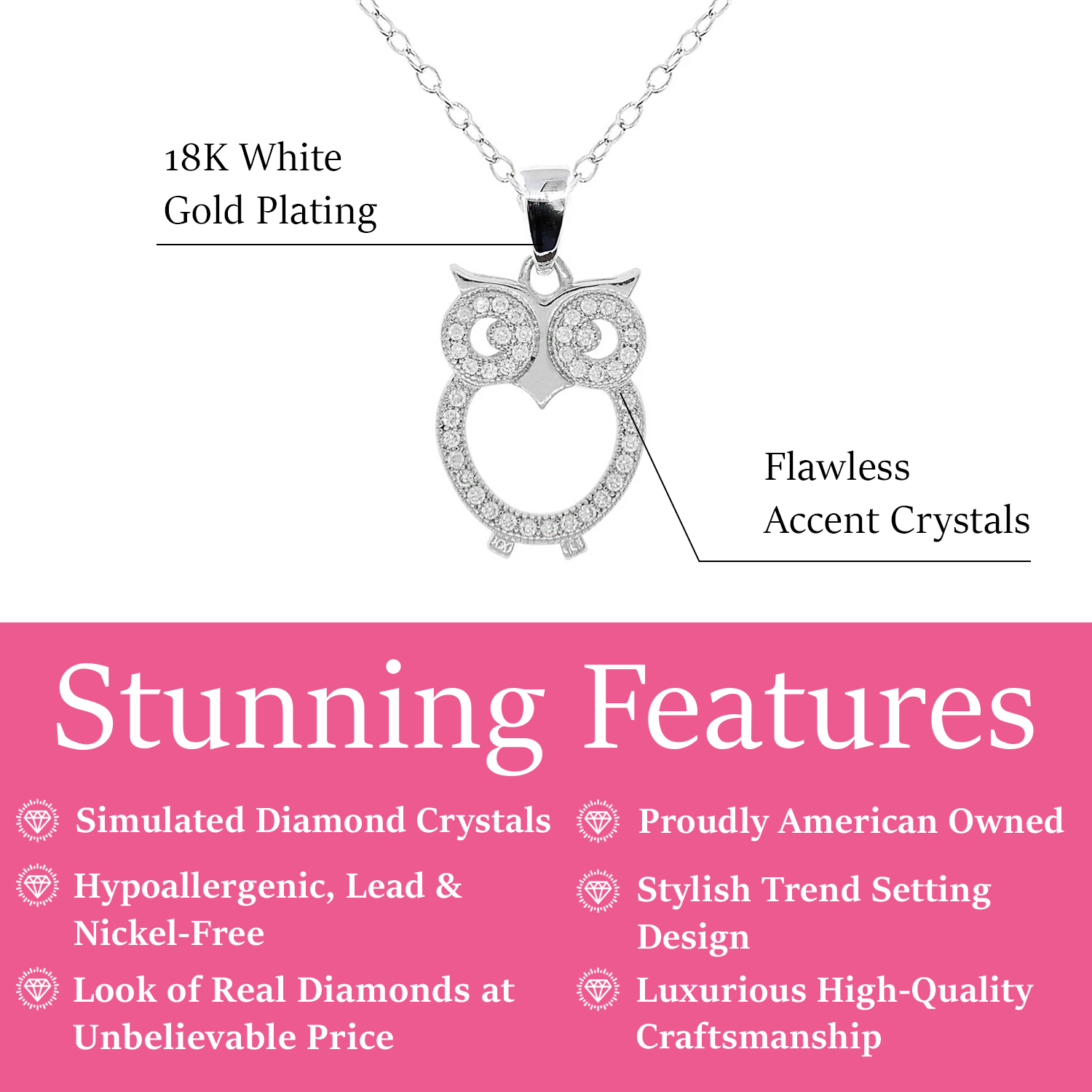 18K White Gold Plating

Flawless Accent Crystals

Stunning Features

Simulated Diamond Crystals

Hypoallergenic, Lead & Nickel-Free

Look of Real Diamonds at Unbelievable Price

Proudly American Owned

Stylish Trend Setting Design

Luxurious High-Quality Craftsmanship