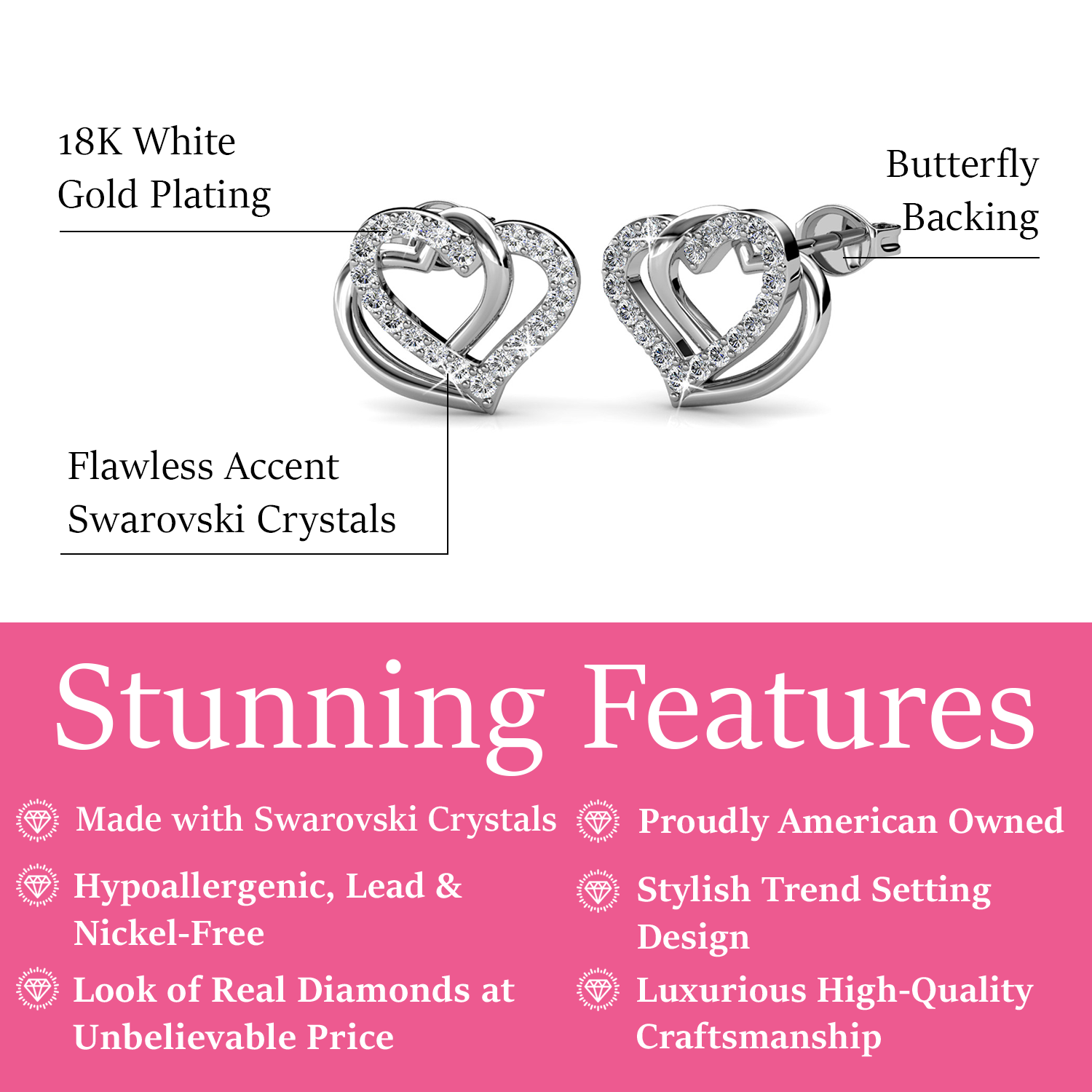 18K White Gold Plating

Butterfly Backing

Flawless Accent Swarovski Crystals

Stunning Features

Made with Swarovski Crystals

Hypoallergenic, Lead & Nickel-Free

Look of Real Diamonds at Unbelievable Price

Proudly American Owned

Stylish Trend Setting Design

Luxurious High-Quality Craftsmanship